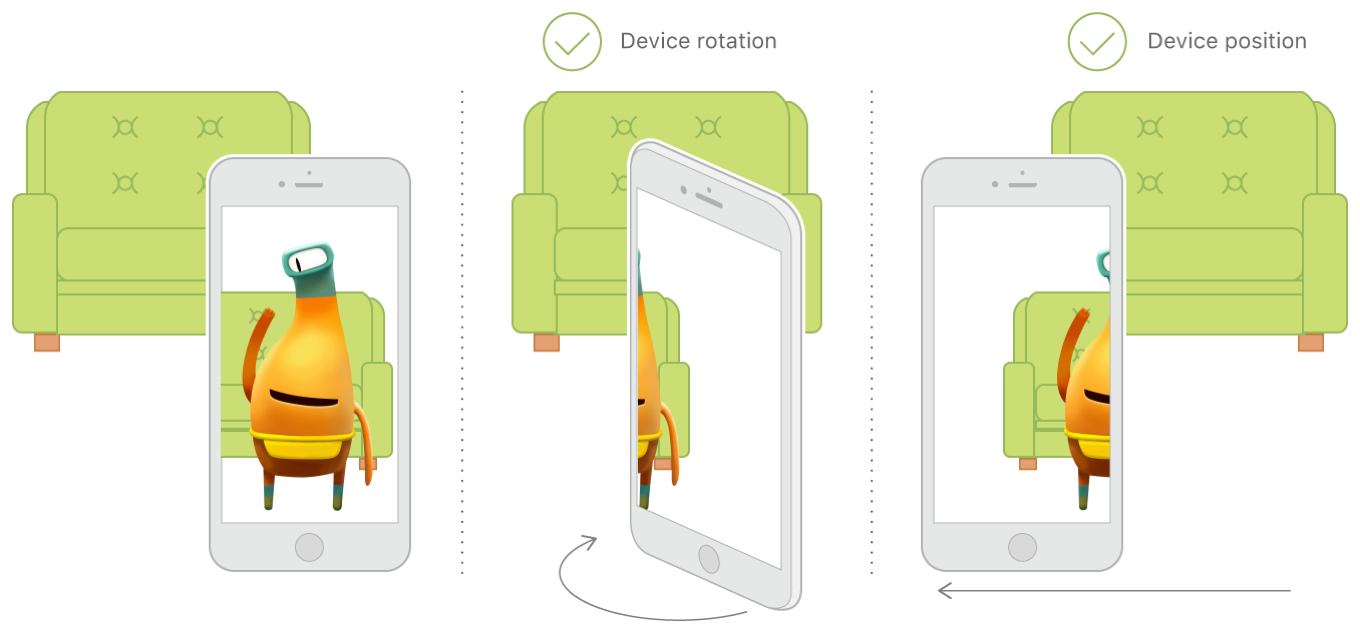 Device rotation

Device position