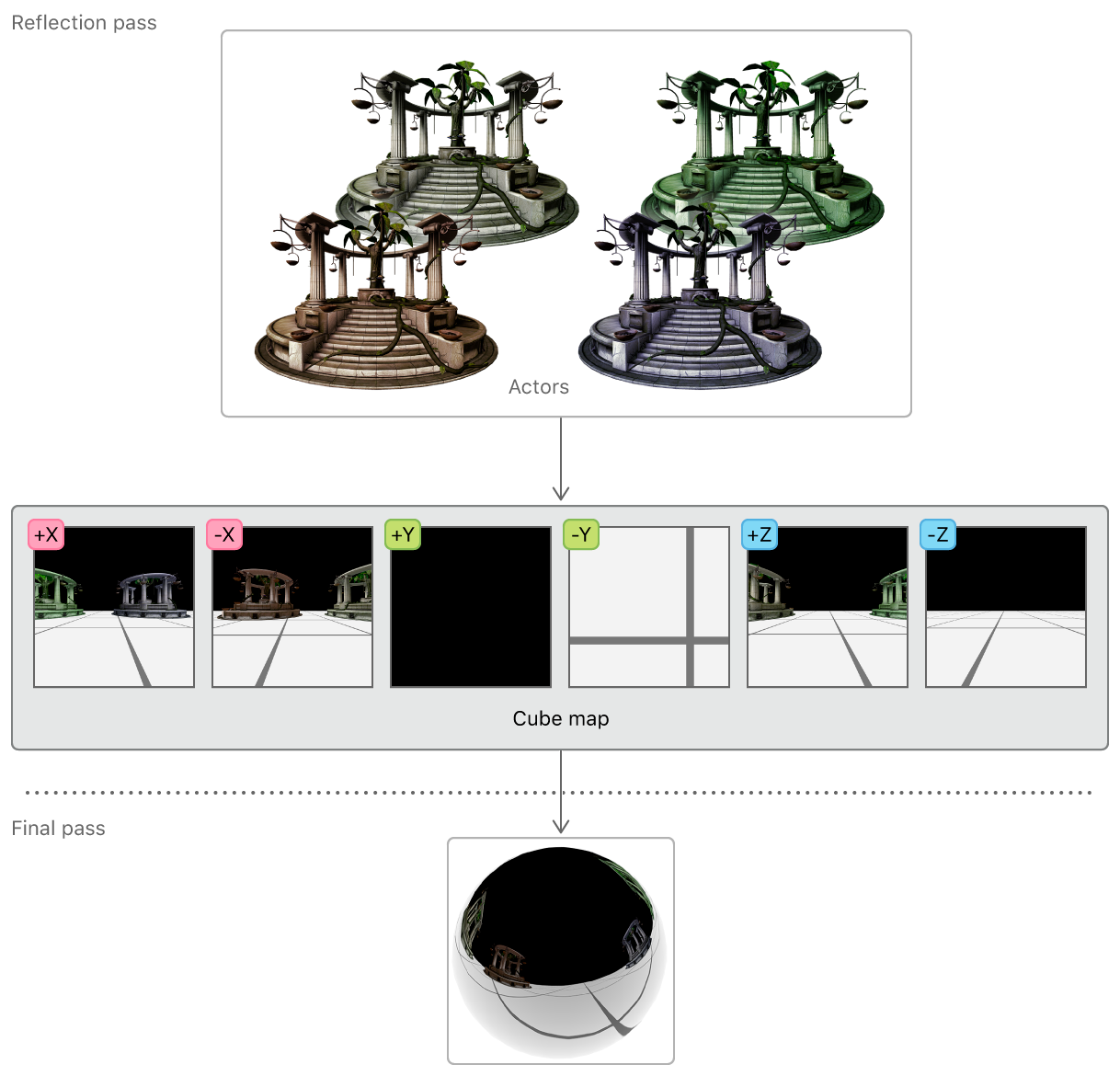 Reflection pass

Actors

+X

-X

+Y

-Y

+Z

-Z

Cube map

Final pass